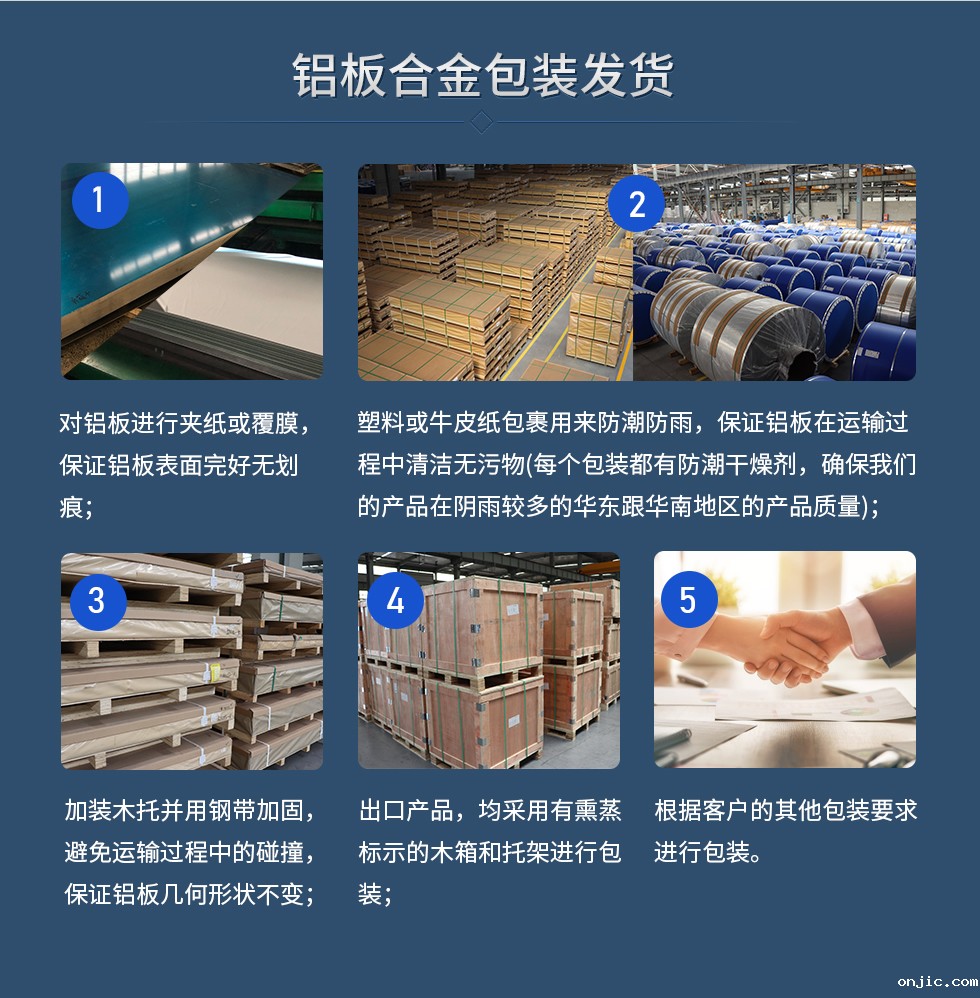 铝板合金包装发货

1

对铝板进行夹纸或覆膜，保证铝板表面完好无划痕；

2

塑料或牛皮纸包裹用来防潮防雨，保证铝板在运输过程中清洁无污物(每个包装都有防潮干燥剂，确保我们的产品在阴雨较多的华东跟华南地区的产品质量)；

3

加装木托并用钢带加固，避免运输过程中的碰撞，保证铝板几何形状不变；

4

出口产品，均采用有熏蒸标示的木箱和托架进行包装；

5

根据客户的其他包装要求进行包装。

onjic.com