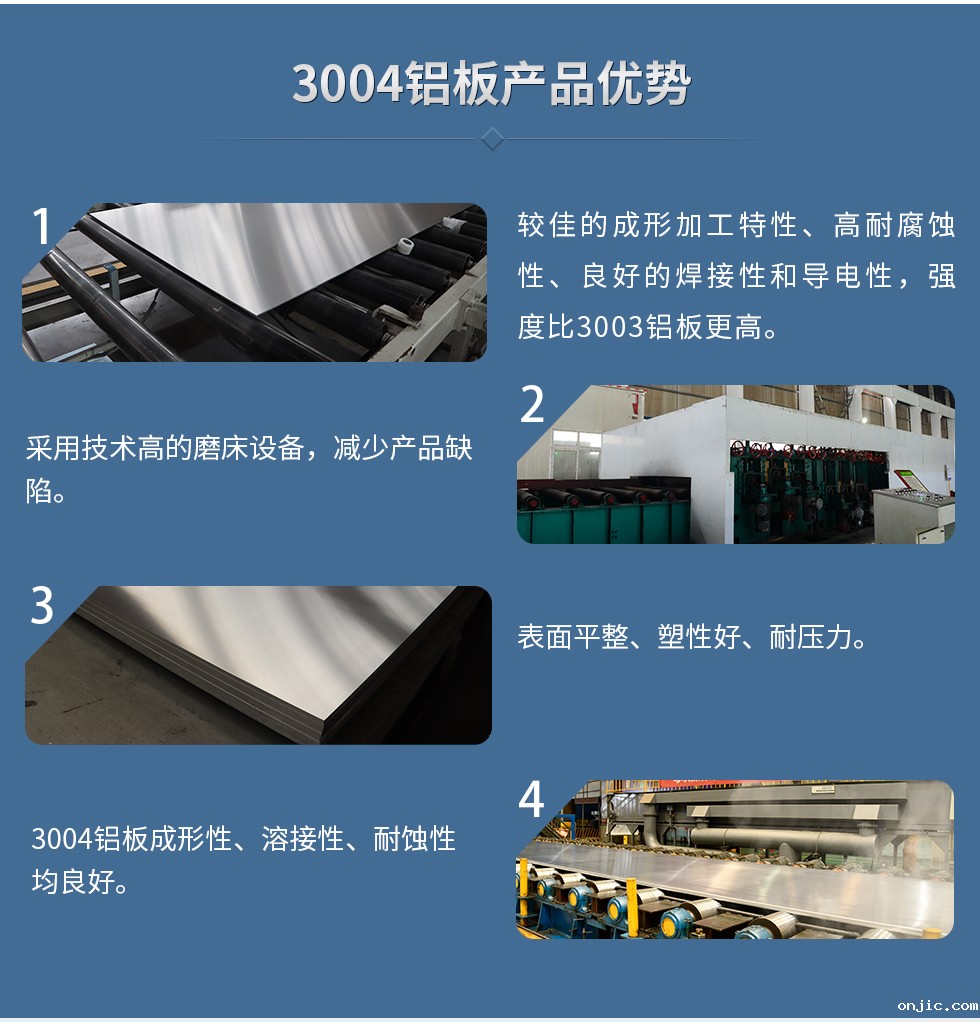 3004铝板产品优势

1

较佳的成形加工特性、高耐腐蚀性、良好的焊接性和导电性，强度比3003铝板更高。

2

采用技术高的磨床设备，减少产品缺陷。

3

表面平整、塑性好、耐压力。

4

3004铝板成形性、溶接性、耐蚀性均良好。

onjic.com